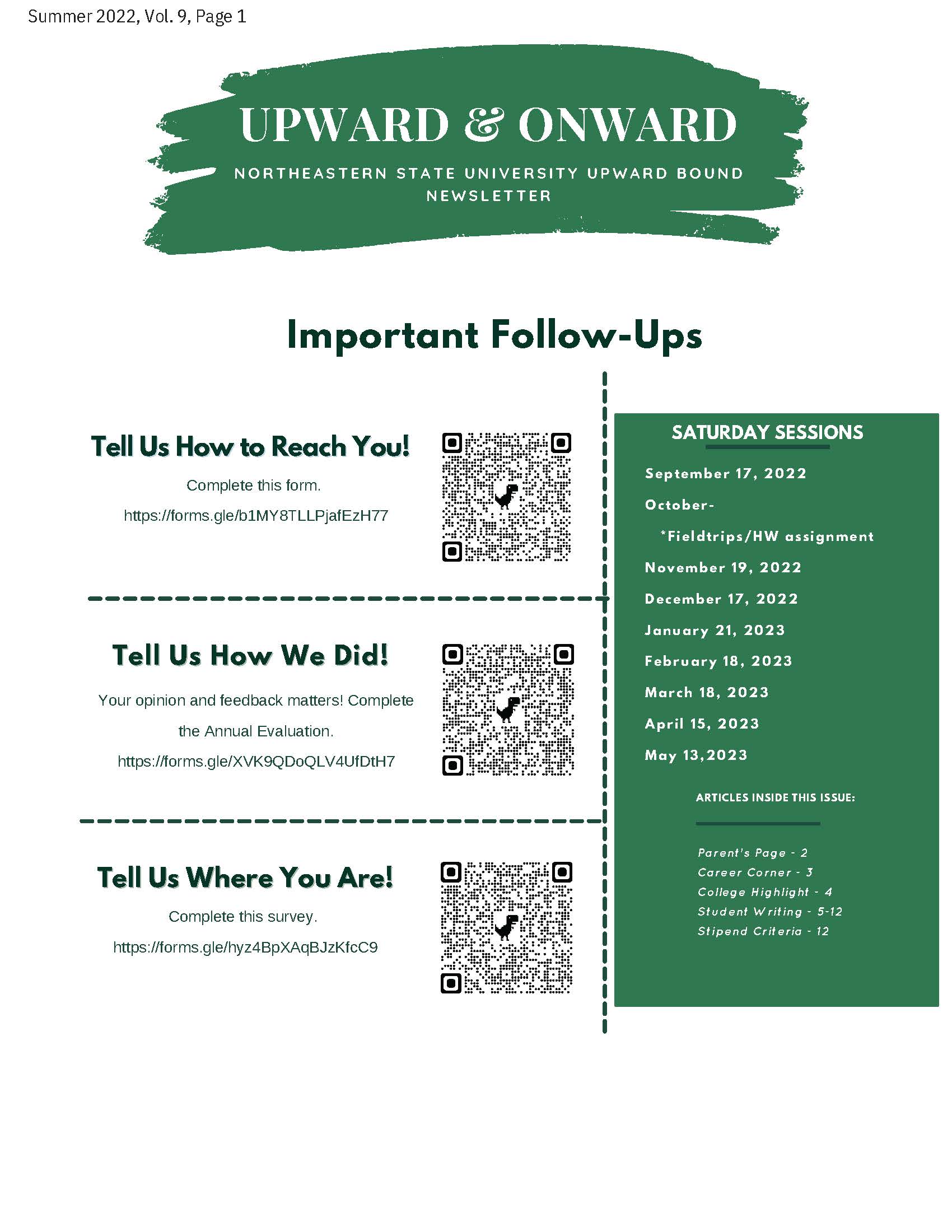 Summer 2022, Vol. 9, Page 1

UPWARD & ONWARD

NORTHEASTERN STATE UNIVERSITY UPWARD BOUND NEWSLETTER

Important Follow-Ups

Tell Us How to Reach You!

Complete this form.

https://forms.gle/b1MY8TLLPjafEzH77

Tell Us How We Did!

Your opinion and feedback matters! Complete the Annual Evaluation.

https://forms.gle/XVK9QDoQLV4UfDtH7

Tell Us Where You Are!

Complete this survey.

https://forms.gle/hyz4BpXAqBJzKfcC9

SATURDAY SESSIONS

September 17, 2022

October-

*Fieldtrips/HW assignment

November 19, 2022

December 17, 2022

January 21, 2023

February 18, 2023

March 18, 2023

April 15, 2023

May 13,2023

ARTICLES INSIDE THIS ISSUE:

Parent's Page - 2
Career Corner - 3
College Highlight - 4
Student Writing - 5-12
Stipend Criteria - 12